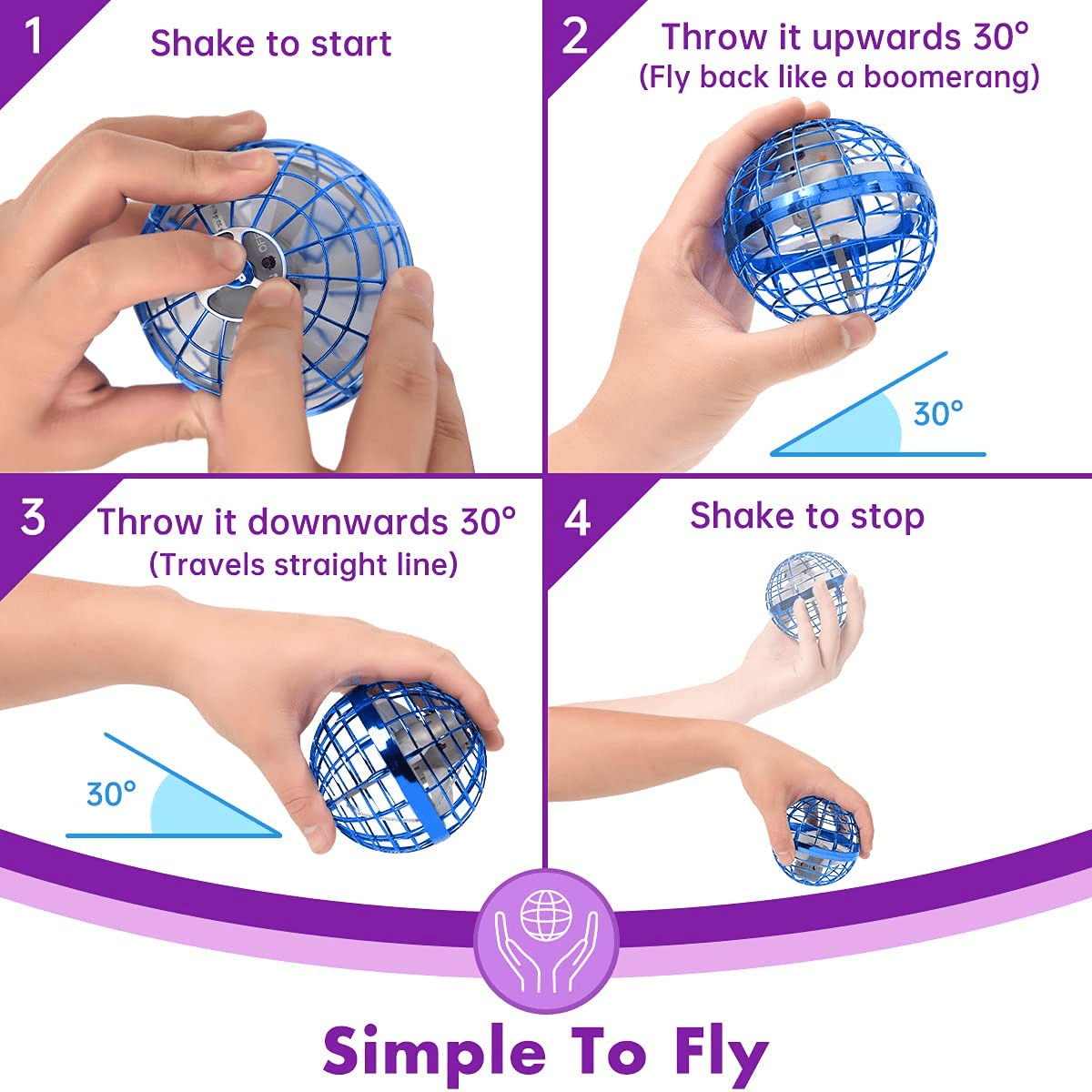 1
Shake to start

2
Throw it upwards 30°
(Fly back like a boomerang)

30°

3
Throw it downwards 30°
(Travels straight line)

30°

4
Shake to stop

Simple To Fly