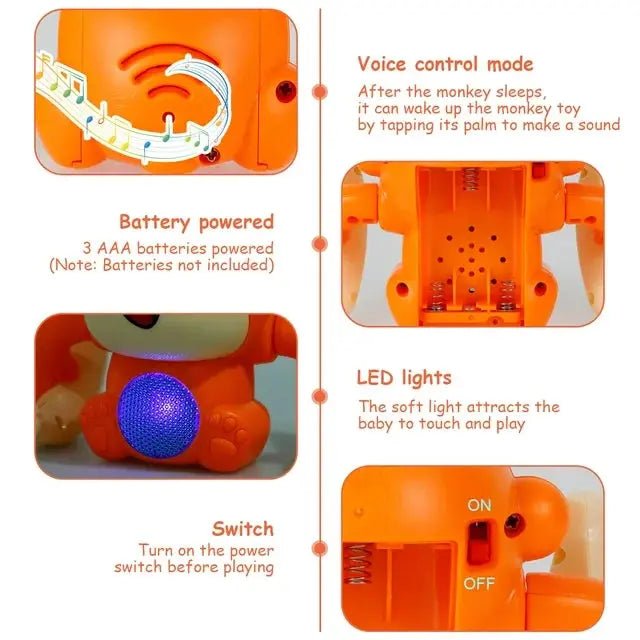 Voice control mode
After the monkey sleeps, it can wake up the monkey toy by tapping its palm to make a sound

Battery powered
3 AAA batteries powered
(Note: Batteries not included)

LED lights
The soft light attracts the baby to touch and play

Switch
Turn on the power switch before playing

ON
OFF